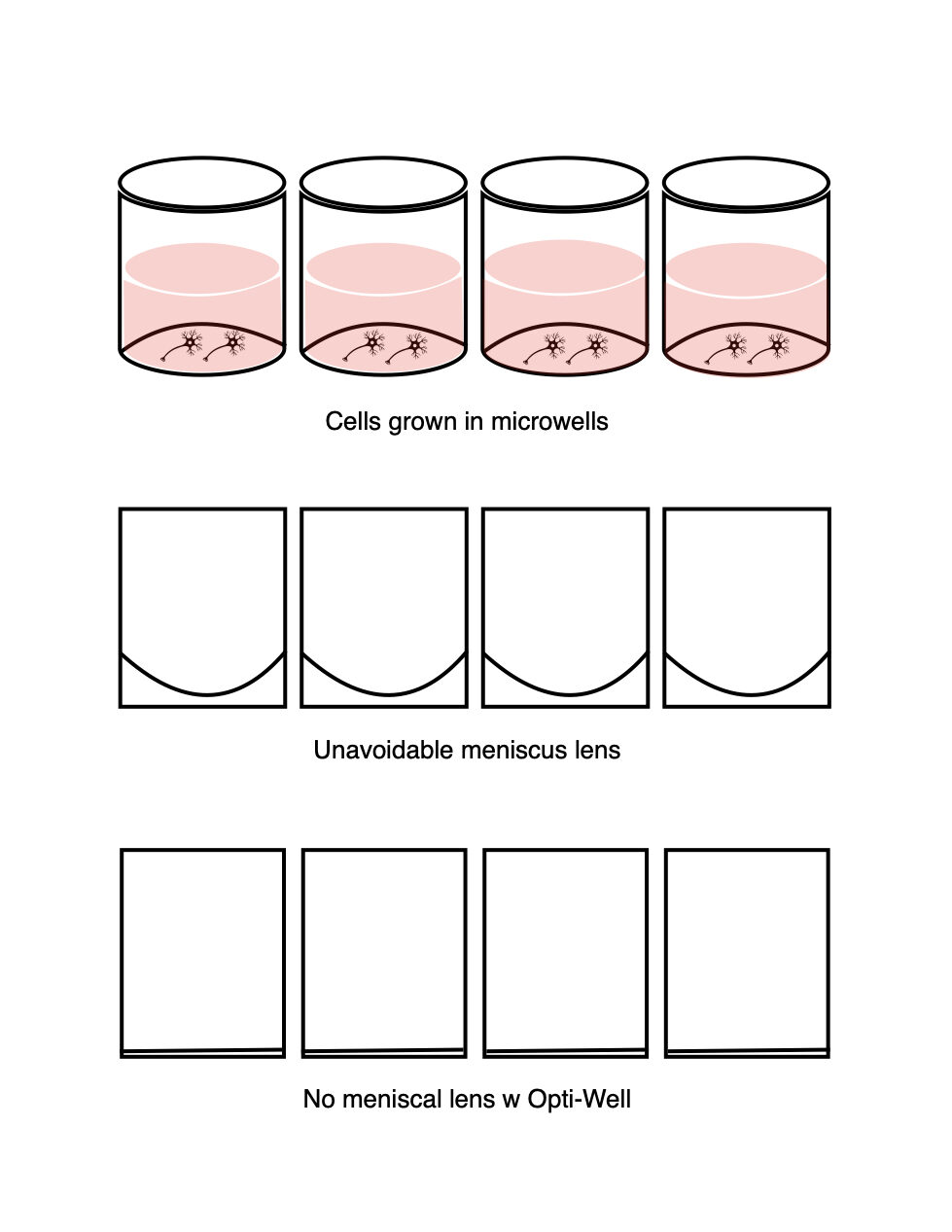 Cells grown in microwells

Unavoidable meniscus lens

No meniscal lens w Opti-Well